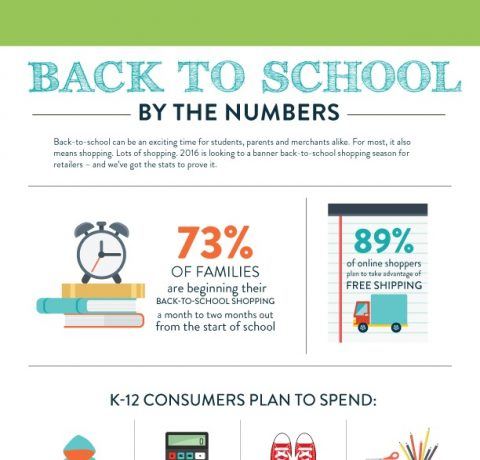 BACK TO SCHOOL

BY THE NUMBERS

Back-to-school can be an exciting time for students, parents and merchants alike. For most, it also means shopping. Lots of shopping. 2016 is looking to a banner back-to-school shopping season for retailers – and we've got the stats to prove it.

73%
OF FAMILIES
are beginning their
BACK-TO-SCHOOL SHOPPING
a month to two months out from the start of school

89%
of online shoppers plan to take advantage of
FREE SHIPPING

K-12 CONSUMERS PLAN TO SPEND:

0