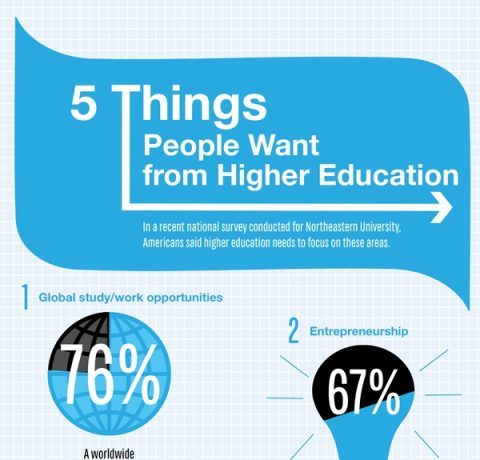 5 Things
People Want
from Higher Education

In a recent national survey conducted for Northeastern University, Americans said higher education needs to focus on these areas.

1 Global study/work opportunities

76%

A worldwide

2 Entrepreneurship

67%