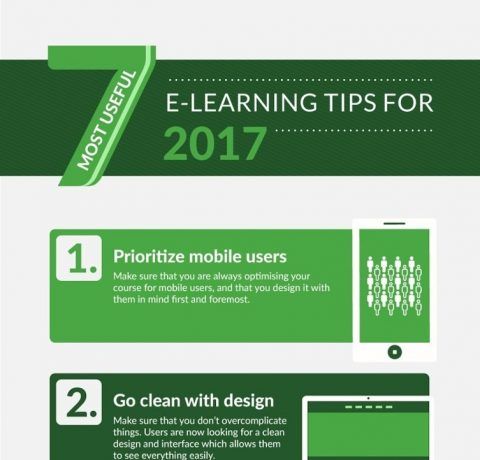 7 MOST USEFUL

E-LEARNING TIPS FOR
2017

1. Prioritize mobile users
Make sure that you are always optimising your course for mobile users, and that you design it with them in mind first and foremost.

2. Go clean with design
Make sure that you don't overcomplicate things. Users are now looking for a clean design and interface which allows them to see everything easily.