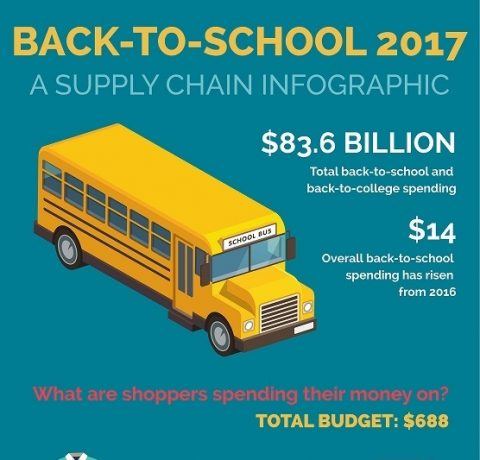 BACK-TO-SCHOOL 2017
A SUPPLY CHAIN INFOGRAPHIC

SCHOOL BUS

$83.6 BILLION
Total back-to-school and back-to-college spending

$14
Overall back-to-school spending has risen from 2016

What are shoppers spending their money on?
TOTAL BUDGET: $688