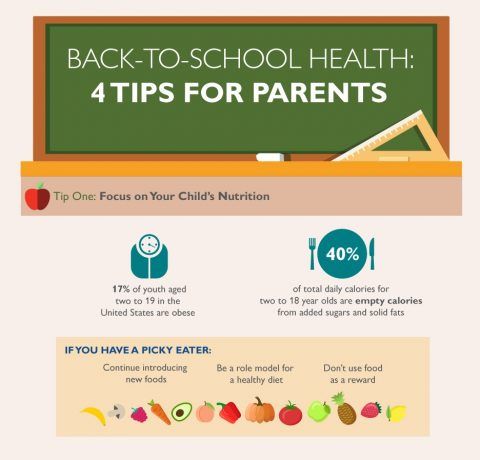 BACK-TO-SCHOOL HEALTH:
4 TIPS FOR PARENTS

Tip One: Focus on Your Child's Nutrition

17% of youth aged two to 19 in the United States are obese

40%

of total daily calories for two to 18 year olds are empty calories from added sugars and solid fats

IF YOU HAVE A PICKY EATER:

Continue introducing new foods

Be a role model for a healthy diet

Don't use food as a reward