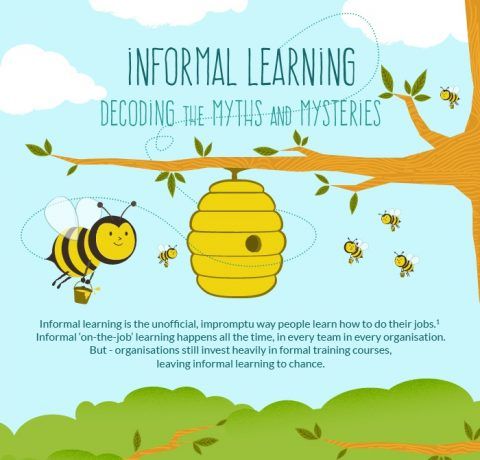 INFORMAL LEARNING
DECODING THE MYTHS AND MYSTERIES

Informal learning is the unofficial, impromptu way people learn how to do their jobs.$^1$ Informal 'on-the-job' learning happens all the time, in every team in every organisation. But - organisations still invest heavily in formal training courses, leaving informal learning to chance.