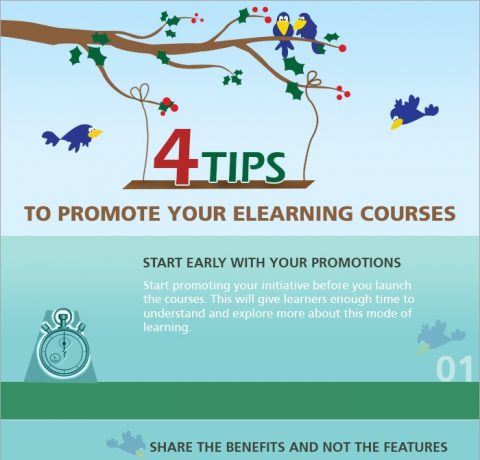 4 TIPS

TO PROMOTE YOUR ELEARNING COURSES

START EARLY WITH YOUR PROMOTIONS

Start promoting your initiative before you launch the courses. This will give learners enough time to understand and explore more about this mode of learning.

01

SHARE THE BENEFITS AND NOT THE FEATURES