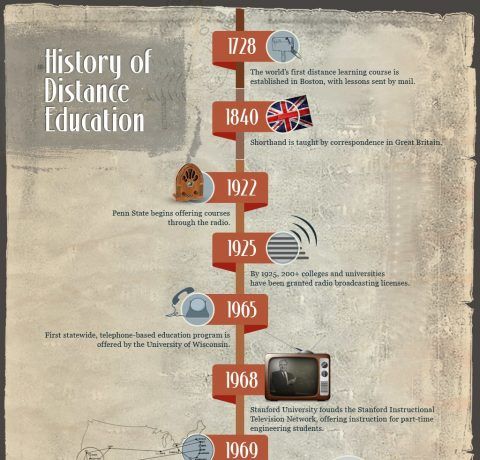 History of Distance Education

1728

The world's first distance learning course is established in Boston, with lessons sent by mail.

1840

Shorthand is taught by correspondence in Great Britain.

1922

Penn State begins offering courses through the radio.

1925

By 1925, 200+ colleges and universities have been granted radio broadcasting licenses.

1965

First statewide, telephone-based education program is offered by the University of Wisconsin.

1968

Stanford University founds the Stanford Instructional Television Network, offering instruction for part-time engineering students.

1969