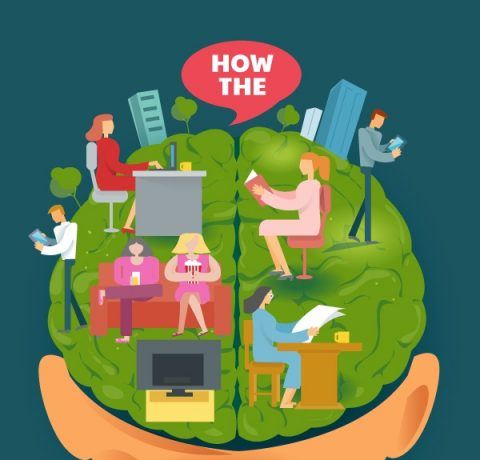 HOW THE