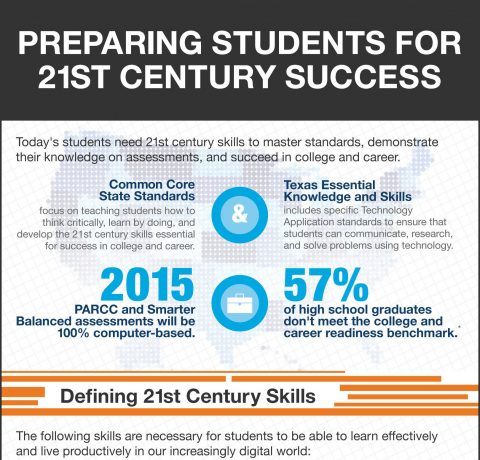 PREPARING STUDENTS FOR 21ST CENTURY SUCCESS

Today's students need 21st century skills to master standards, demonstrate their knowledge on assessments, and succeed in college and career.

Common Core State Standards

focus on teaching students how to think critically, learn by doing, and develop the 21st century skills essential for success in college and career.

&

Texas Essential Knowledge and Skills

includes specific Technology Application standards to ensure that students can communicate, research, and solve problems using technology.

2015

PARCC and Smarter Balanced assessments will be 100% computer-based.

57%

of high school graduates don't meet the college and career readiness benchmark.

Defining 21st Century Skills

The following skills are necessary for students to be able to learn effectively and live productively in our increasingly digital world: