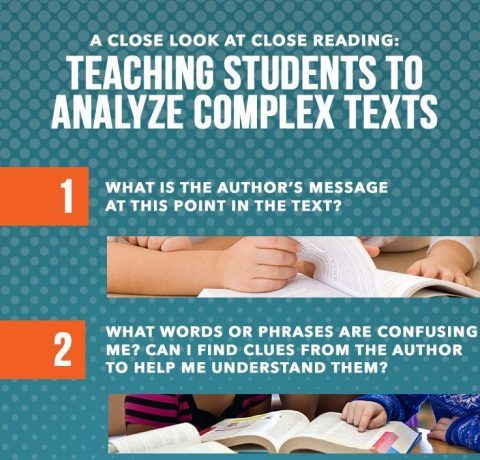 A CLOSE LOOK AT CLOSE READING:
TEACHING STUDENTS TO ANALYZE COMPLEX TEXTS

1
WHAT IS THE AUTHOR'S MESSAGE AT THIS POINT IN THE TEXT?

2
WHAT WORDS OR PHRASES ARE CONFUSING ME? CAN I FIND CLUES FROM THE AUTHOR TO HELP ME UNDERSTAND THEM?