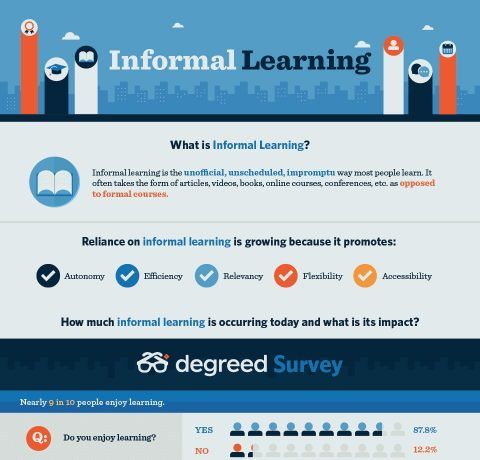 Informal Learning

What is Informal Learning?

Informal learning is the unofficial, unscheduled, impromptu way most people learn. It often takes the form of articles, videos, books, online courses, conferences, etc. as opposed to formal courses.

Reliance on informal learning is growing because it promotes:

Autonomy
Efficiency
Relevancy
Flexibility
Accessibility

How much informal learning is occurring today and what is its impact?

degreed Survey

Nearly 9 in 10 people enjoy learning.

Q: Do you enjoy learning?

YES 87.8%
NO 12.2%