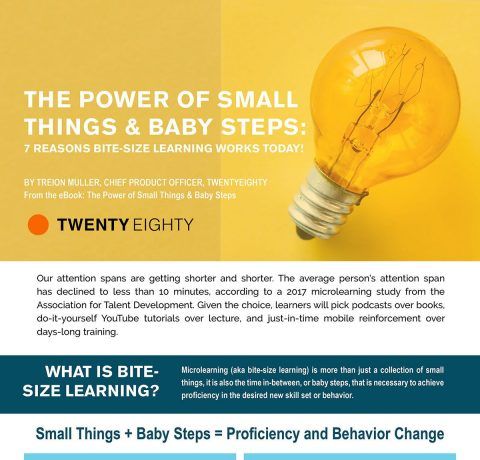 THE POWER OF SMALL THINGS & BABY STEPS:
7 REASONS BITE-SIZE LEARNING WORKS TODAY!

BY TREION MULLER, CHIEF PRODUCT OFFICER, TWENTYEIGHTY
From the eBook: The Power of Small Things & Baby Steps

TWENTY EIGHTY

Our attention spans are getting shorter and shorter. The average person's attention span has declined to less than 10 minutes, according to a 2017 microlearning study from the Association for Talent Development. Given the choice, learners will pick podcasts over books, do-it-yourself YouTube tutorials over lecture, and just-in-time mobile reinforcement over days-long training.

WHAT IS BITE-SIZE LEARNING?

Microlearning (aka bite-size learning) is more than just a collection of small things, it is also the time in-between, or baby steps, that is necessary to achieve proficiency in the desired new skill set or behavior.

Small Things + Baby Steps = Proficiency and Behavior Change