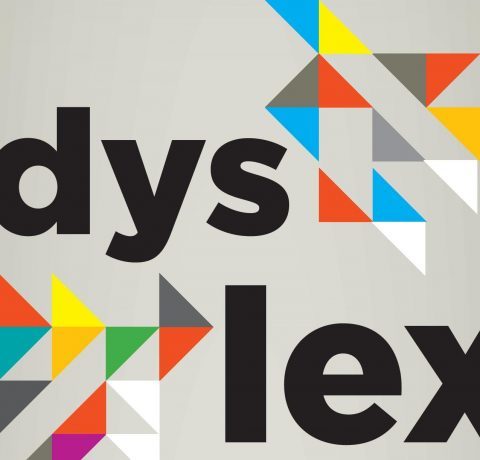 dys
lex