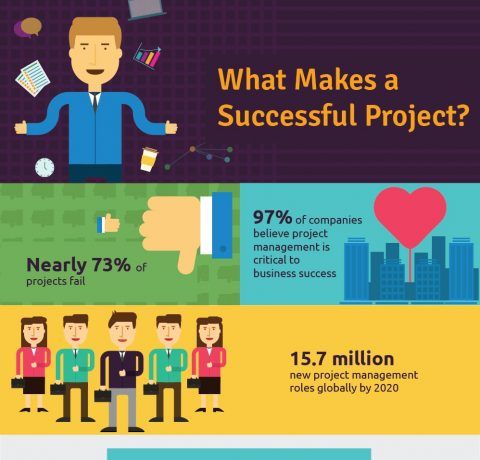 What Makes a Successful Project?

Nearly 73% of projects fail

97% of companies believe project management is critical to business success

15.7 million new project management roles globally by 2020