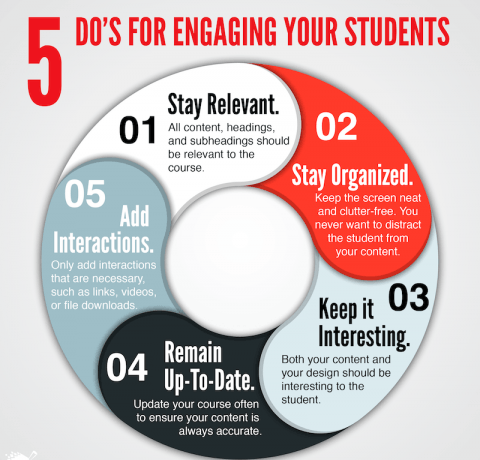 5 DO'S FOR ENGAGING YOUR STUDENTS

01 Stay Relevant.
All content, headings, and subheadings should be relevant to the course.

02 Stay Organized.
Keep the screen neat and clutter-free. You never want to distract the student from your content.

03 Keep it Interesting.
Both your content and your design should be interesting to the student.

04 Remain Up-To-Date.
Update your course often to ensure your content is always accurate.

05 Add Interactions.
Only add interactions that are necessary, such as links, videos, or file downloads.