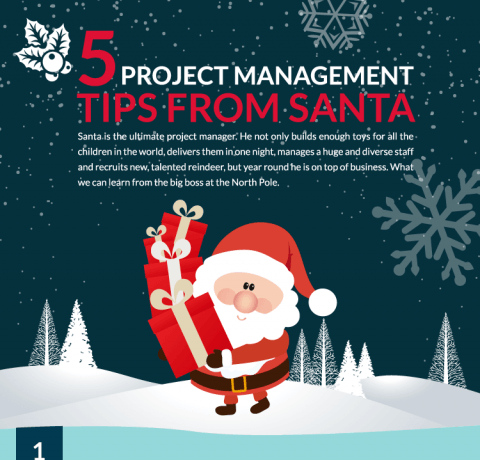 5 PROJECT MANAGEMENT TIPS FROM SANTA

Santa is the ultimate project manager. He not only builds enough toys for all the children in the world, delivers them in one night, manages a huge and diverse staff and recruits new, talented reindeer, but year round he is on top of business. What we can learn from the big boss at the North Pole.

1