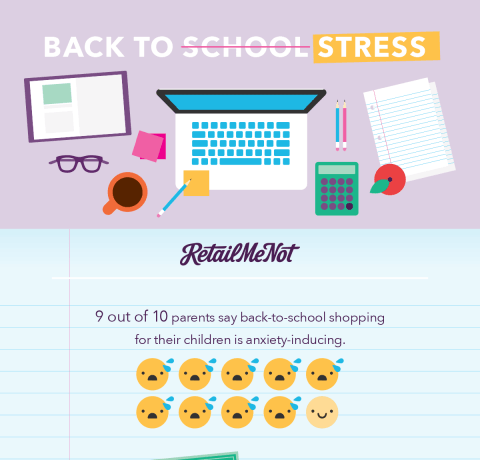 BACK TO SCHOOL STRESS

RetailMeNot

9 out of 10 parents say back-to-school shopping for their children is anxiety-inducing.