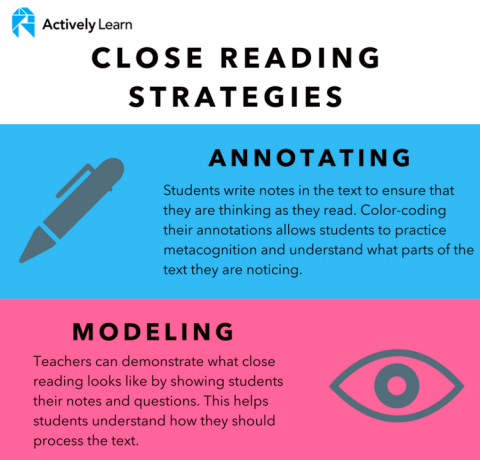 Actively Learn

CLOSE READING STRATEGIES

ANNOTATING

Students write notes in the text to ensure that they are thinking as they read. Color-coding their annotations allows students to practice metacognition and understand what parts of the text they are noticing.

MODELING

Teachers can demonstrate what close reading looks like by showing students their notes and questions. This helps students understand how they should process the text.