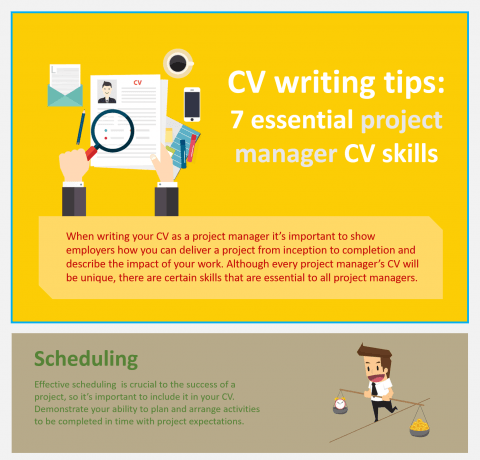 CV

CV writing tips: 7 essential project manager CV skills

When writing your CV as a project manager it's important to show employers how you can deliver a project from inception to completion and describe the impact of your work. Although every project manager's CV will be unique, there are certain skills that are essential to all project managers.

Scheduling

Effective scheduling is crucial to the success of a project, so it's important to include it in your CV. Demonstrate your ability to plan and arrange activities to be completed in time with project expectations.